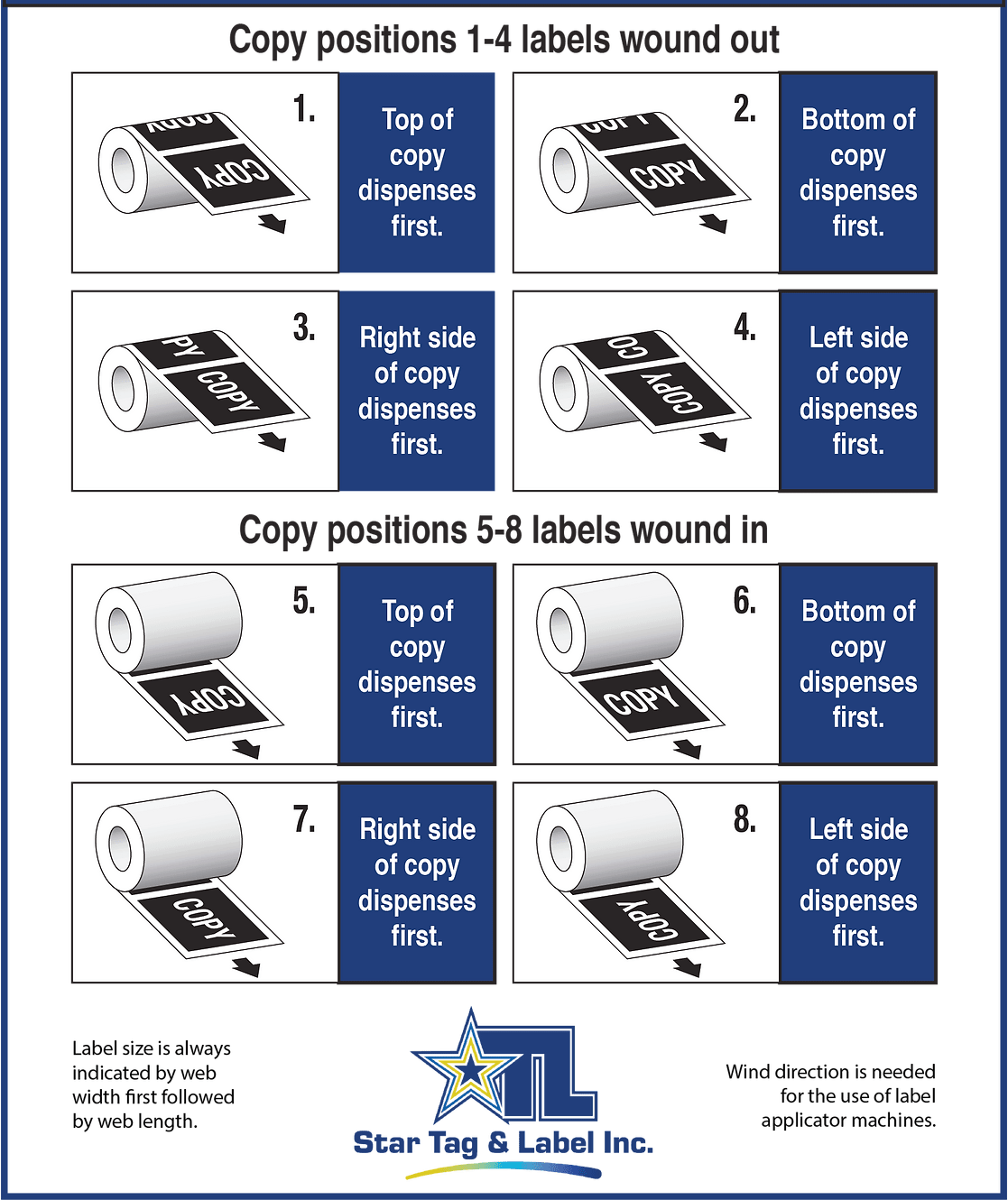 Copy positions 1-4 labels wound out

1.
COPY
COPY
Top of copy dispenses first.

2.
COPY
COPY
Bottom of copy dispenses first.

3.
PY
COPY
Right side of copy dispenses first.

4.
CO
COPY
Left side of copy dispenses first.

Copy positions 5-8 labels wound in

5.
COPY
Top of copy dispenses first.

6.
COPY
Bottom of copy dispenses first.

7.
COPY
Right side of copy dispenses first.

8.
COPY
Left side of copy dispenses first.

Label size is always indicated by web width first followed by web length.

TL
Star Tag & Label Inc.

Wind direction is needed for the use of label applicator machines.